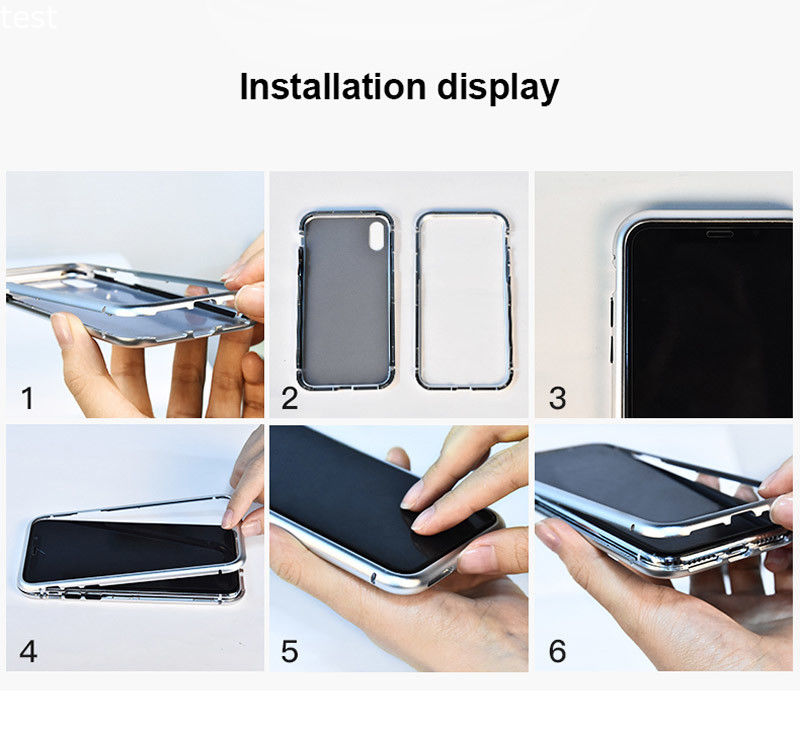 test

Installation display

1

2

3

4

5

6